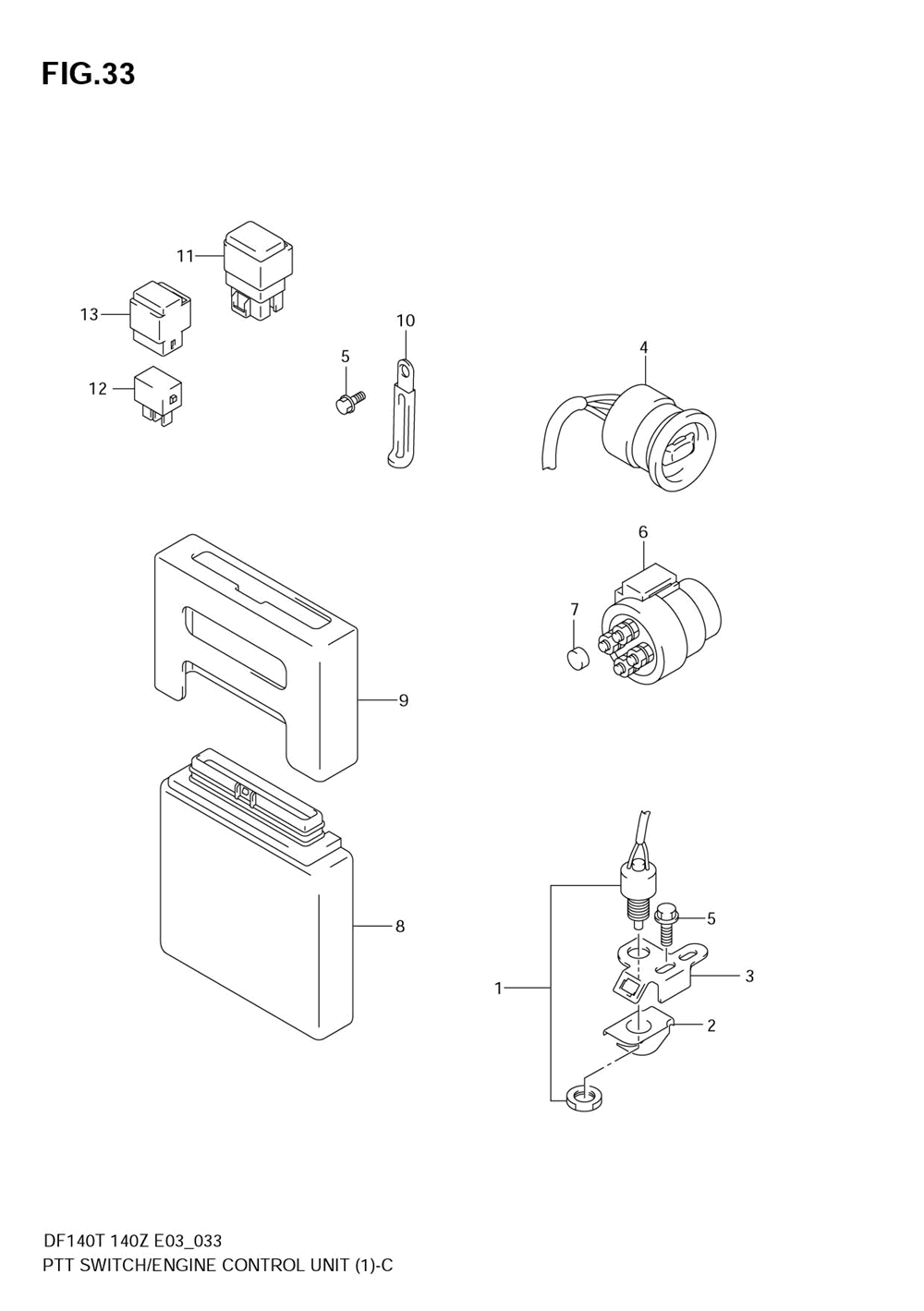 FIG.33

11
13
12
5
10
4
6
7
9
8
5
3
1
2

DF140T 140Z E03_033
PTT SWITCH/ENGINE CONTROL UNIT (1)-C